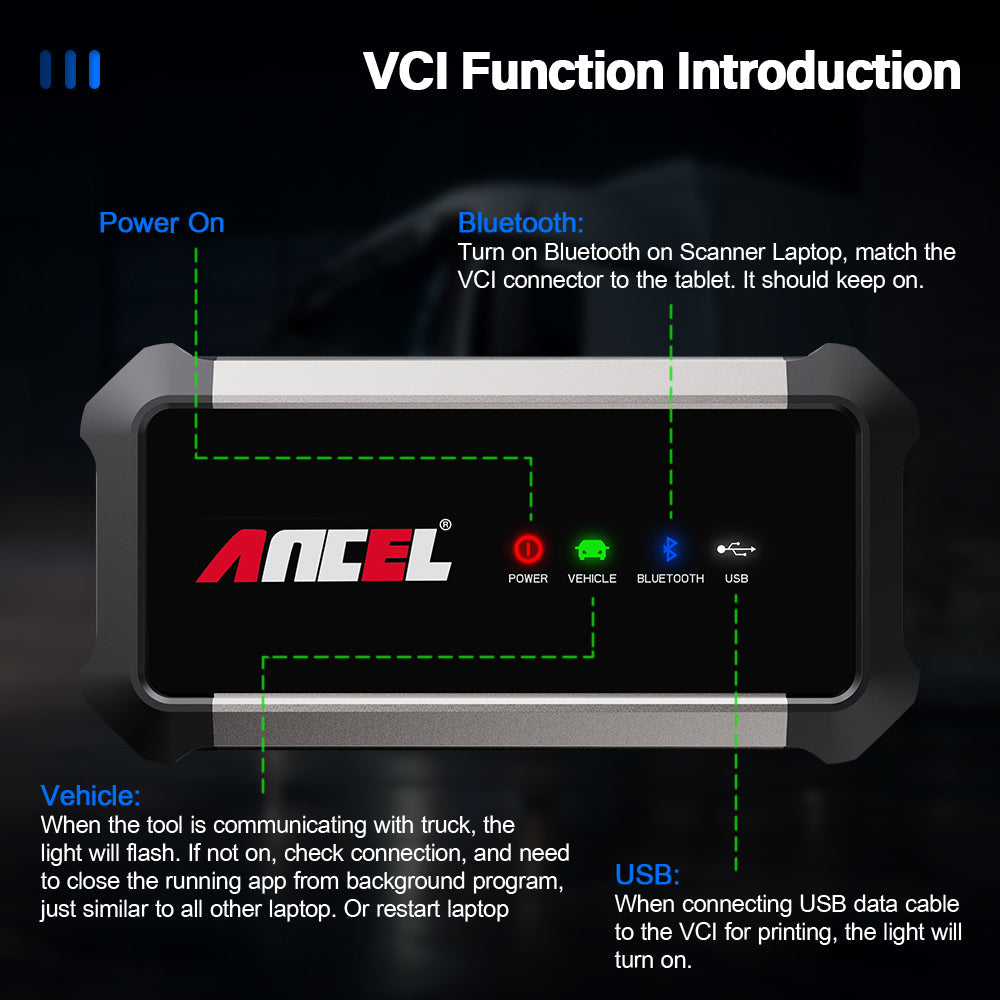 VCI Function Introduction

Power On

Bluetooth:
Turn on Bluetooth on Scanner Laptop, match the VCI connector to the tablet. It should keep on.

ANCEL®

POWER VEHICLE BLUETOOTH USB

Vehicle:
When the tool is communicating with truck, the light will flash. If not on, check connection, and need to close the running app from background program, just similar to all other laptop. Or restart laptop

USB:
When connecting USB data cable to the VCI for printing, the light will turn on.