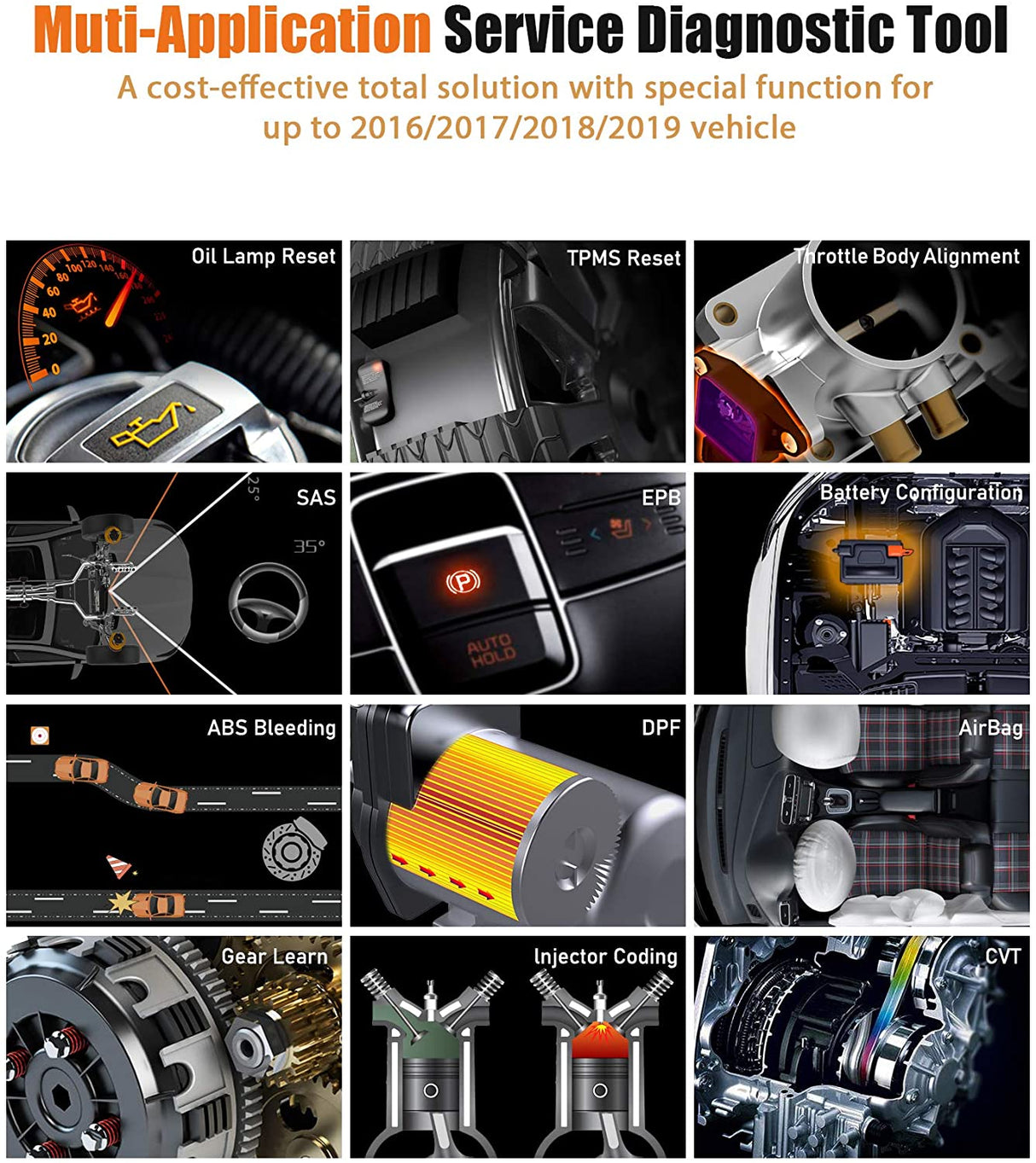 Muti-Application Service Diagnostic Tool

A cost-effective total solution with special function for up to 2016/2017/2018/2019 vehicle

Oil Lamp Reset

0 20 40 60 80 100 120 140 160

TPMS Reset

Throttle Body Alignment

SAS

25°

35°

EPB

AUTO HOLD

Battery Configuration

ABS Bleeding

DPF

AirBag

Gear Learn

Injector Coding

CVT