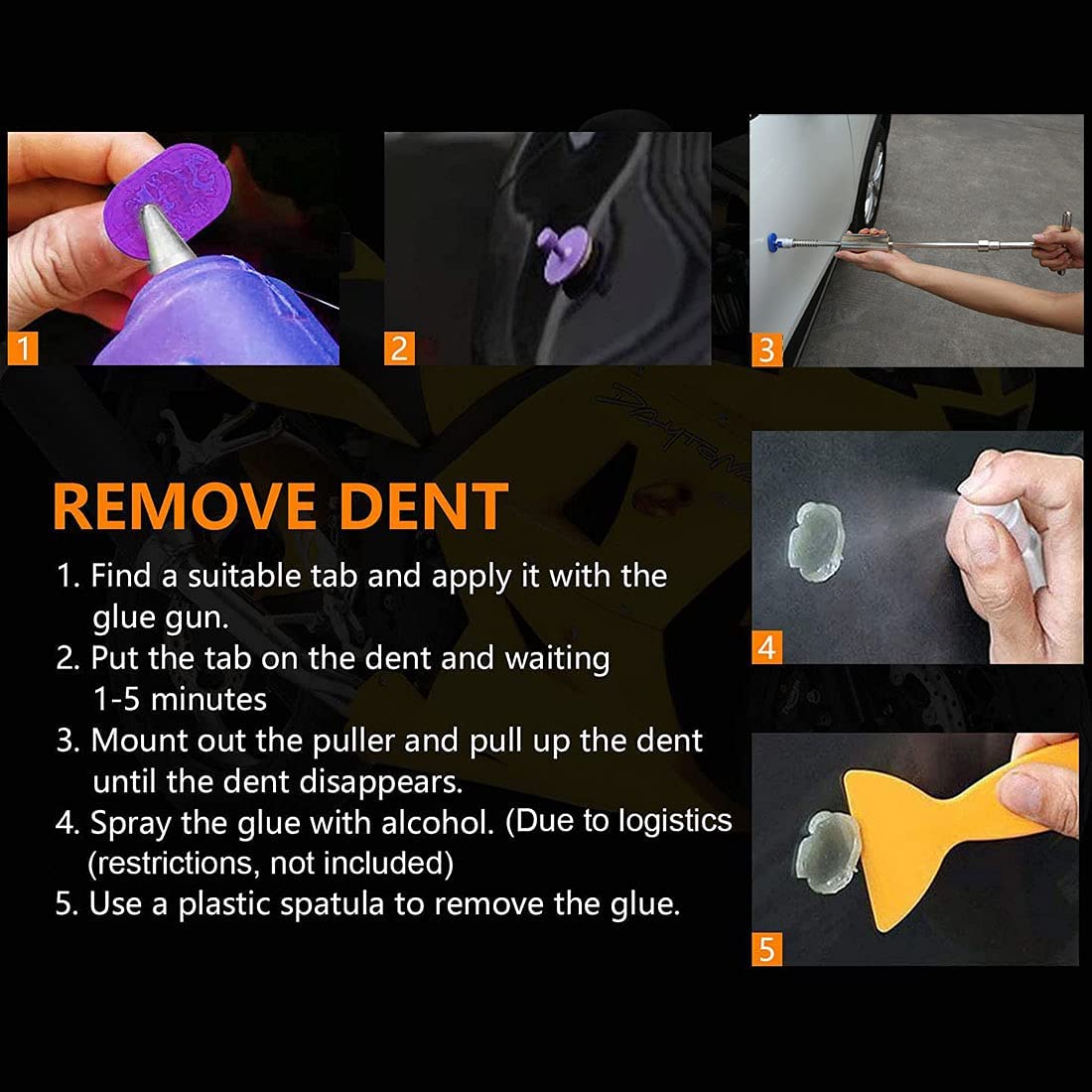 1

2

3

REMOVE DENT

1. Find a suitable tab and apply it with the glue gun.
2. Put the tab on the dent and waiting 1-5 minutes
3. Mount out the puller and pull up the dent until the dent disappears.
4. Spray the glue with alcohol. (Due to logistics (restrictions, not included)
5. Use a plastic spatula to remove the glue.

4

5