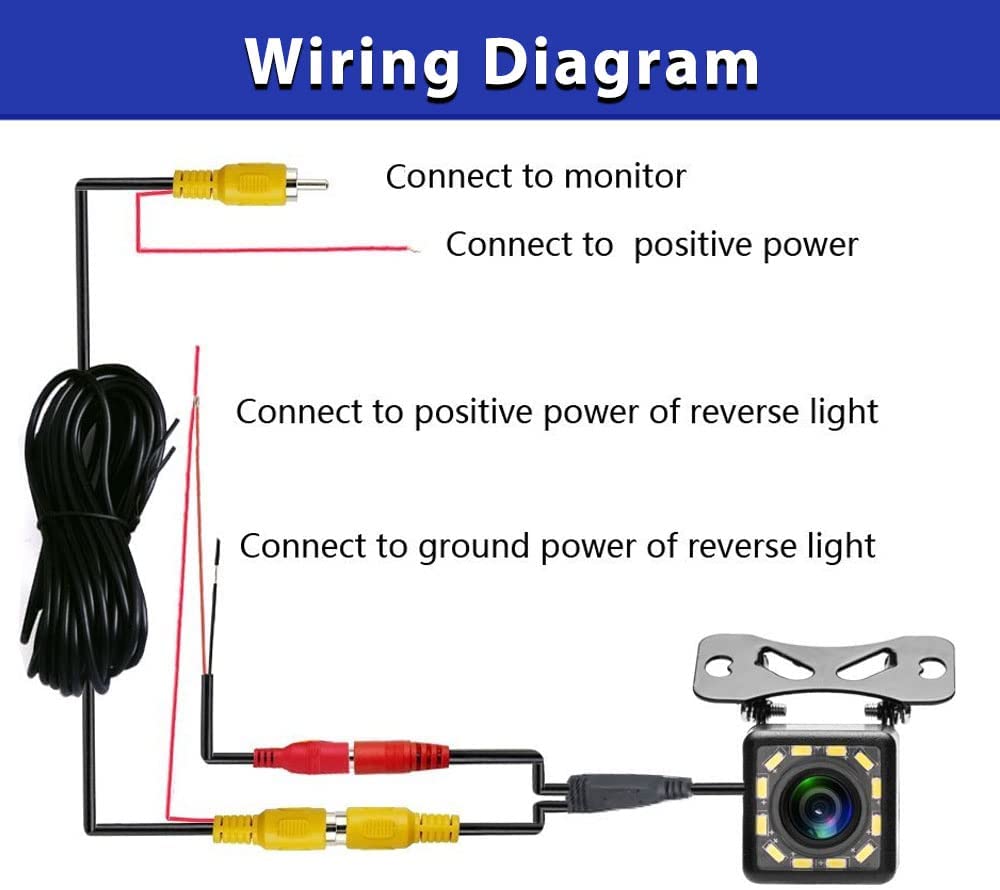 Wiring Diagram

Connect to monitor

Connect to  positive power

Connect to positive power of reverse light

Connect to ground power of reverse light