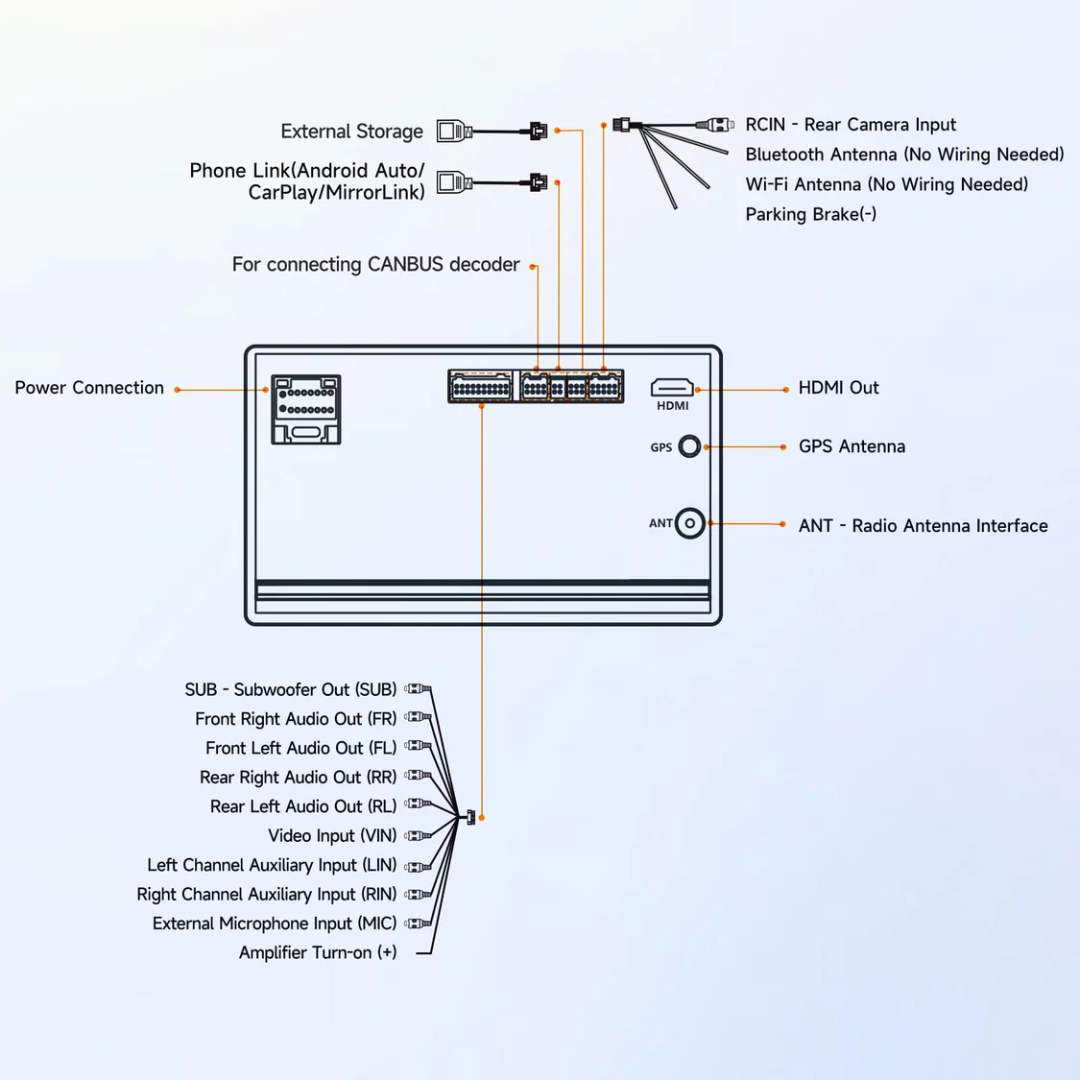 External Storage

Phone Link(Android Auto/ CarPlay/MirrorLink)

RCIN - Rear Camera Input
Bluetooth Antenna (No Wiring Needed)
Wi-Fi Antenna (No Wiring Needed)
Parking Brake(-)

For connecting CANBUS decoder

Power Connection

HDMI

HDMI Out

GPS

GPS Antenna

ANT

ANT - Radio Antenna Interface

SUB - Subwoofer Out (SUB)
Front Right Audio Out (FR)
Front Left Audio Out (FL)
Rear Right Audio Out (RR)
Rear Left Audio Out (RL)
Video Input (VIN)
Left Channel Auxiliary Input (LIN)
Right Channel Auxiliary Input (RIN)
External Microphone Input (MIC)
Amplifier Turn-on (+)