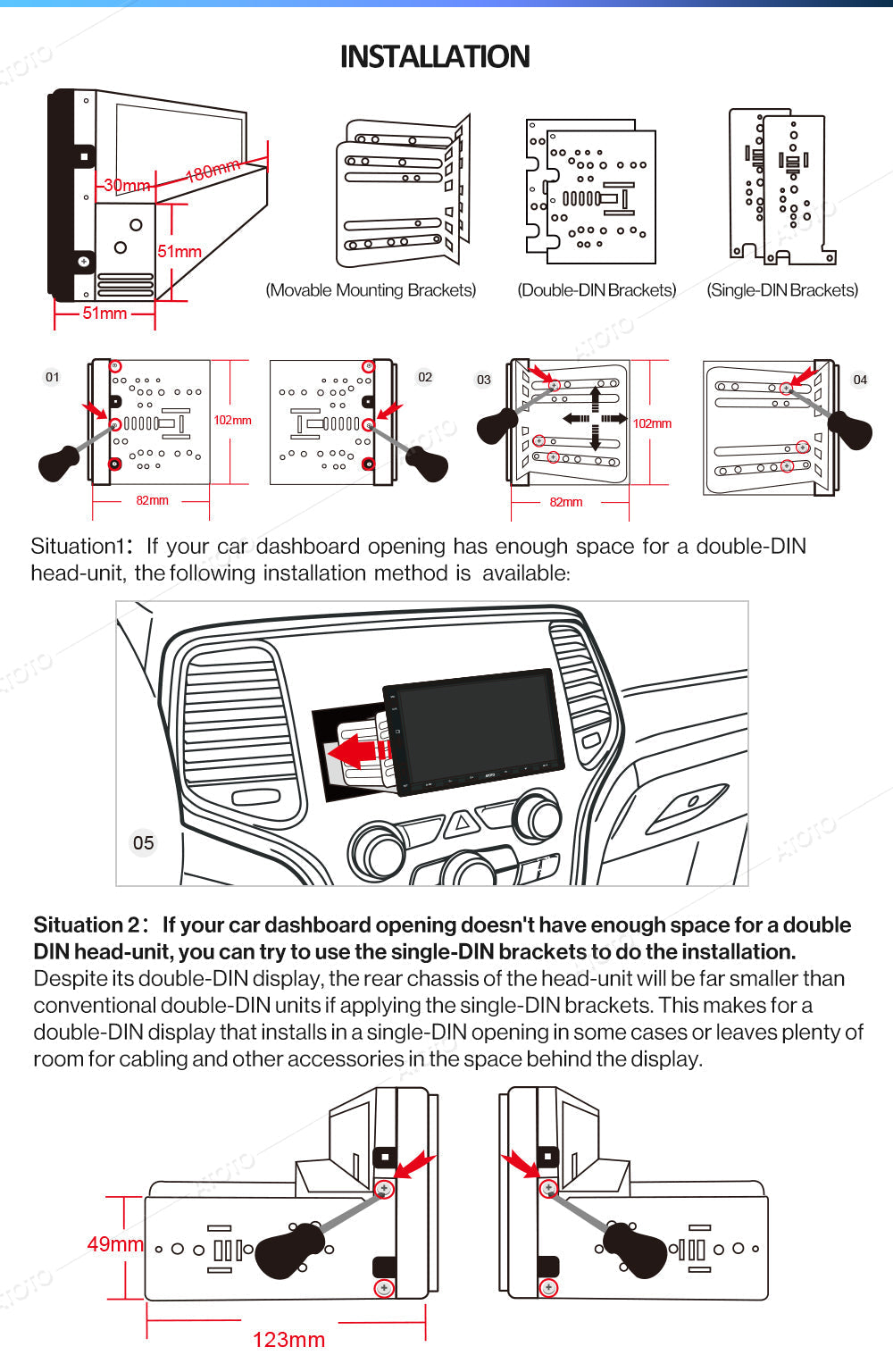 INSTALLATION

30mm
180mm
51mm
51mm

(Movable Mounting Brackets)
(Double-DIN Brackets)
(Single-DIN Brackets)

01
102mm
82mm
02
03
102mm
82mm
04

Situation1: If your car dashboard opening has enough space for a double-DIN head-unit, the following installation method is available:

05

Situation 2: If your car dashboard opening doesn't have enough space for a double DIN head-unit, you can try to use the single-DIN brackets to do the installation.
Despite its double-DIN display, the rear chassis of the head-unit will be far smaller than conventional double-DIN units if applying the single-DIN brackets. This makes for a double-DIN display that installs in a single-DIN opening in some cases or leaves plenty of room for cabling and other accessories in the space behind the display.

49mm
123mm