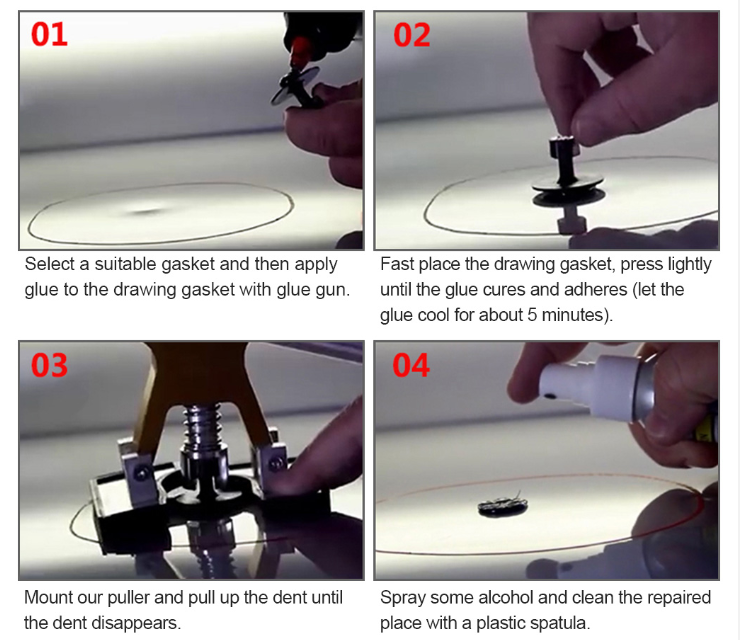 01

Select a suitable gasket and then apply glue to the drawing gasket with glue gun.

02

Fast place the drawing gasket, press lightly until the glue cures and adheres (let the glue cool for about 5 minutes).

03

Mount our puller and pull up the dent until the dent disappears.

04

Spray some alcohol and clean the repaired place with a plastic spatula.